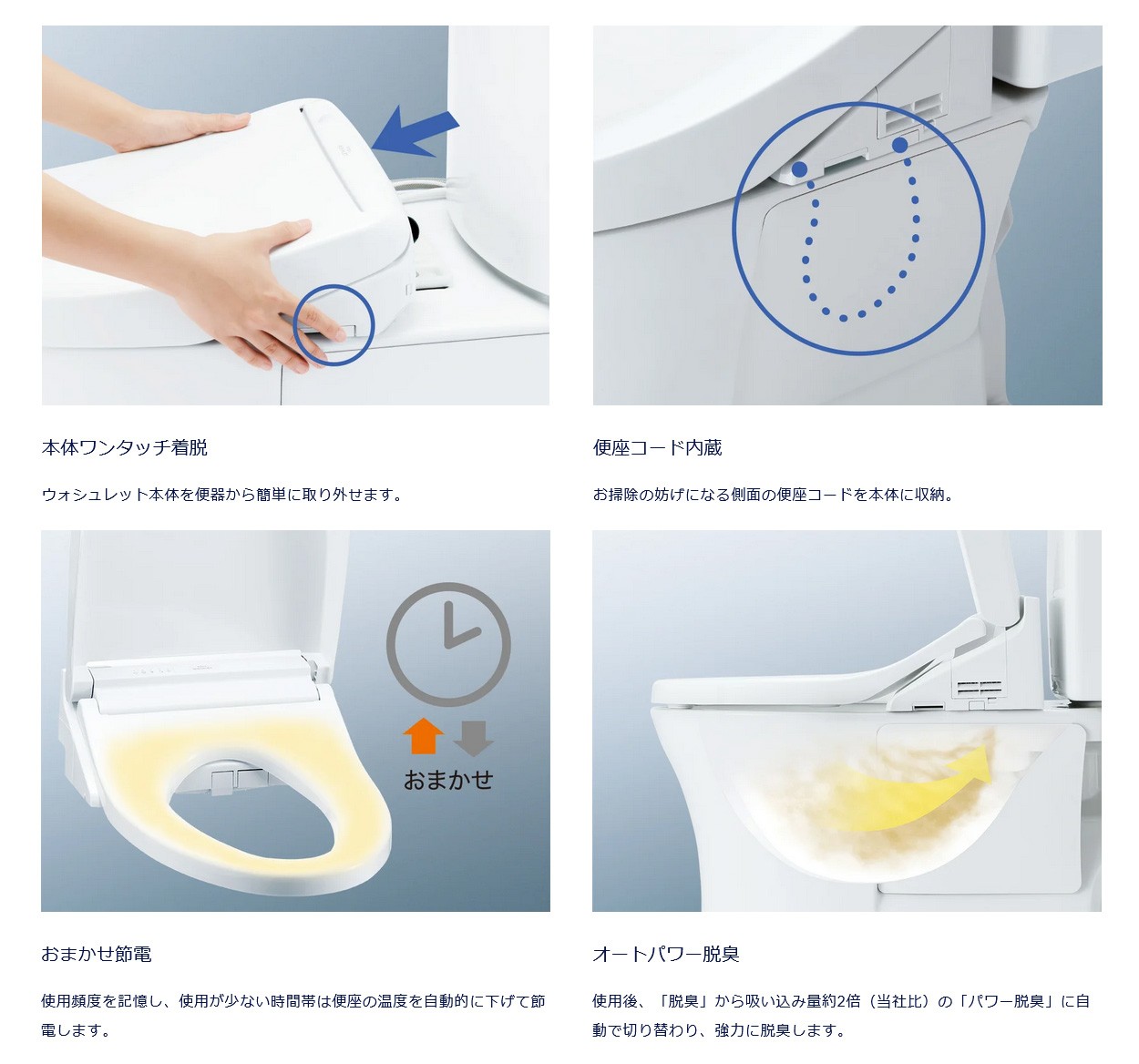 本体ワンタッチ着脱

ウォシュレット本体を便器から簡単に取り外せます。

便座コード内蔵

お掃除の妨げになる側面の便座コードを本体に収納。

おまかせ

おまかせ節電

使用頻度を記憶し、使用が少ない時間帯は便座の温度を自動的に下げて節電します。

オートパワー脱臭

使用後、「脱臭」から吸い込み量約2倍（当社比）の「パワー脱臭」に自動で切り替わり、強力に脱臭します。